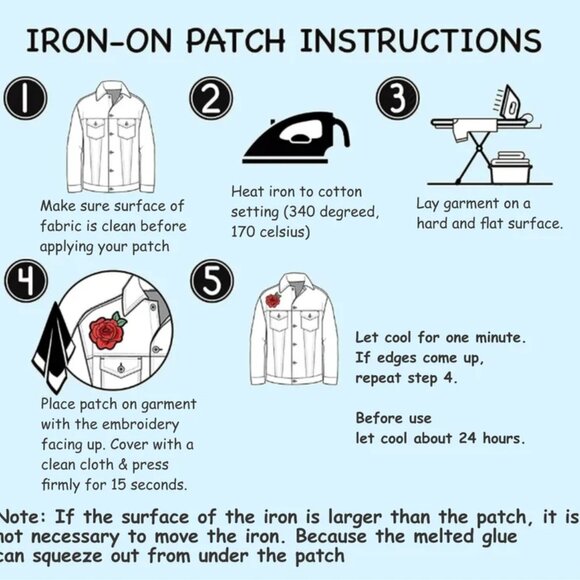 IRON-ON PATCH INSTRUCTIONS

1

Make sure surface of fabric is clean before applying your patch

2

Heat iron to cotton setting (340 degreed, 170 celsius)

3

Lay garment on a hard and flat surface.

4

Place patch on garment with the embroidery facing up. Cover with a clean cloth & press firmly for 15 seconds.

5

Let cool for one minute. If edges come up, repeat step 4.

Before use let cool about 24 hours.

Note: If the surface of the iron is larger than the patch, it is not necessary to move the iron. Because the melted glue can squeeze out from under the patch